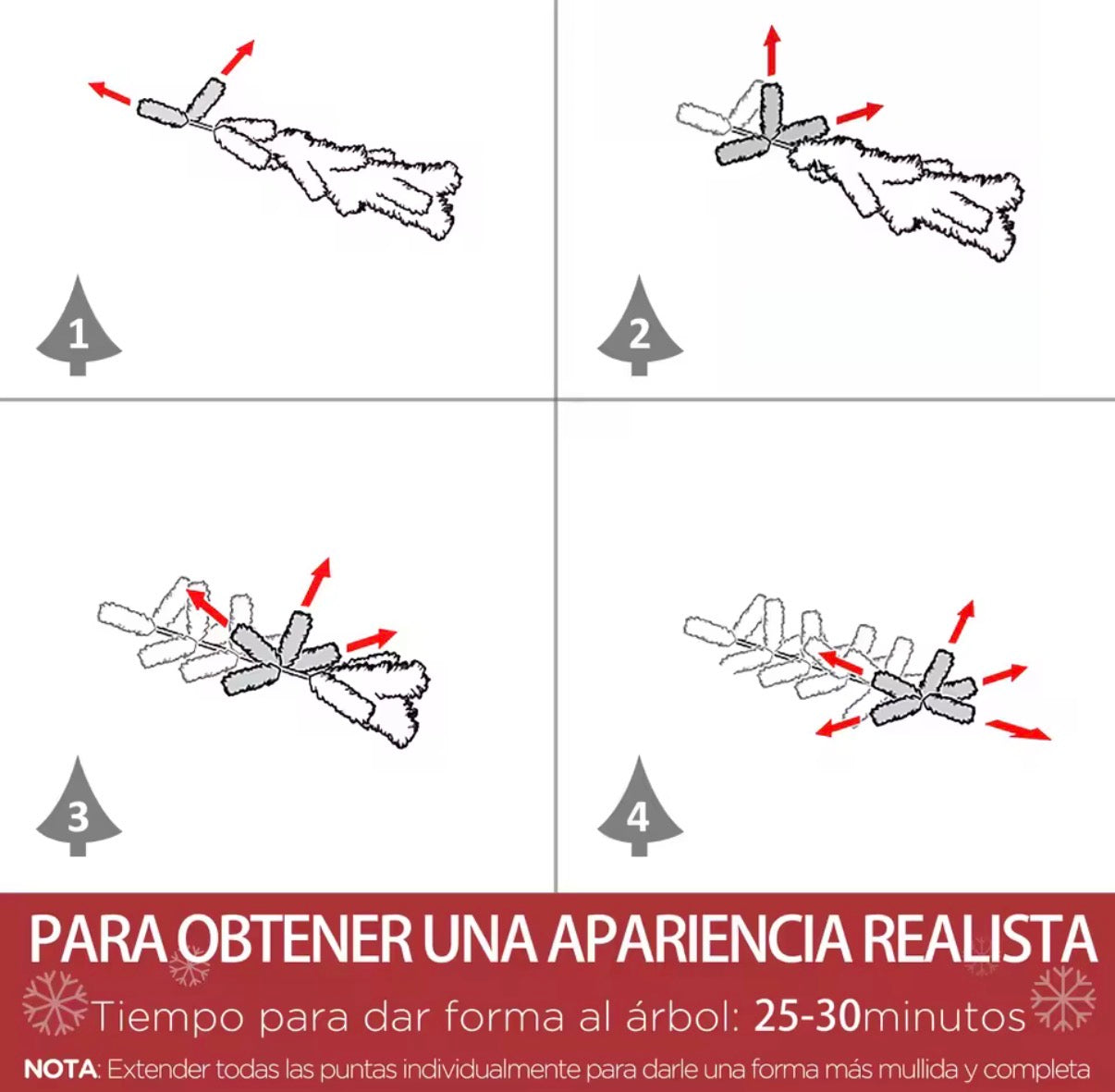 1

2

3

4

PARA OBTENER UNA APARIENCIA REALISTA

Tiempo para dar forma al árbol: 25-30minutos

NOTA: Extender todas las puntas individualmente para darle una forma más mullida y completa