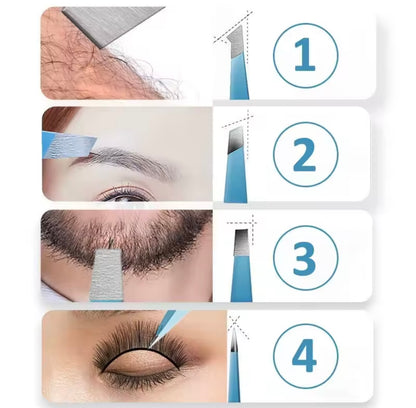 1

2

3

4